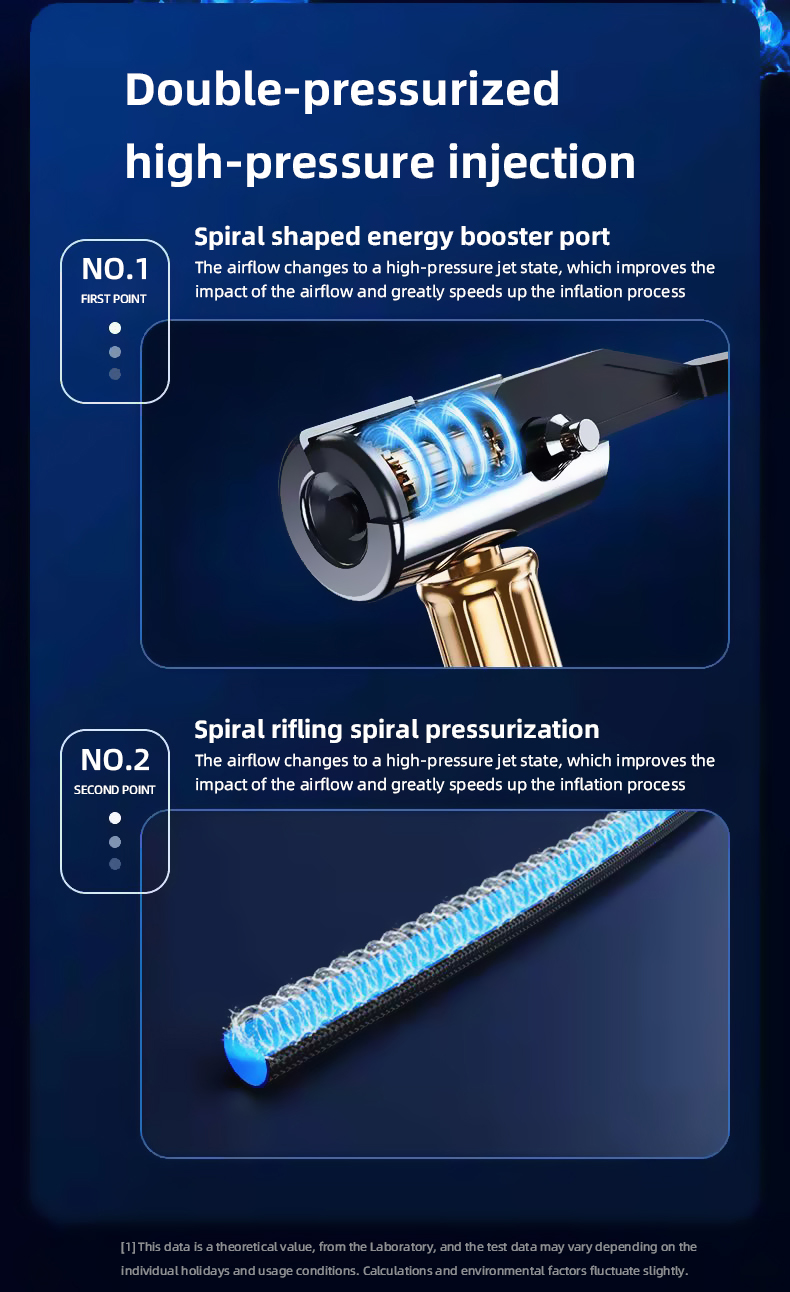 Double-pressurized high-pressure injection

NO.1
FIRST POINT

Spiral shaped energy booster port
The airflow changes to a high-pressure jet state, which improves the impact of the airflow and greatly speeds up the inflation process

NO.2
SECOND POINT

Spiral rifling spiral pressurization
The airflow changes to a high-pressure jet state, which improves the impact of the airflow and greatly speeds up the inflation process

[1] This data is a theoretical value, from the Laboratory, and the test data may vary depending on the individual holidays and usage conditions. Calculations and environmental factors fluctuate slightly.